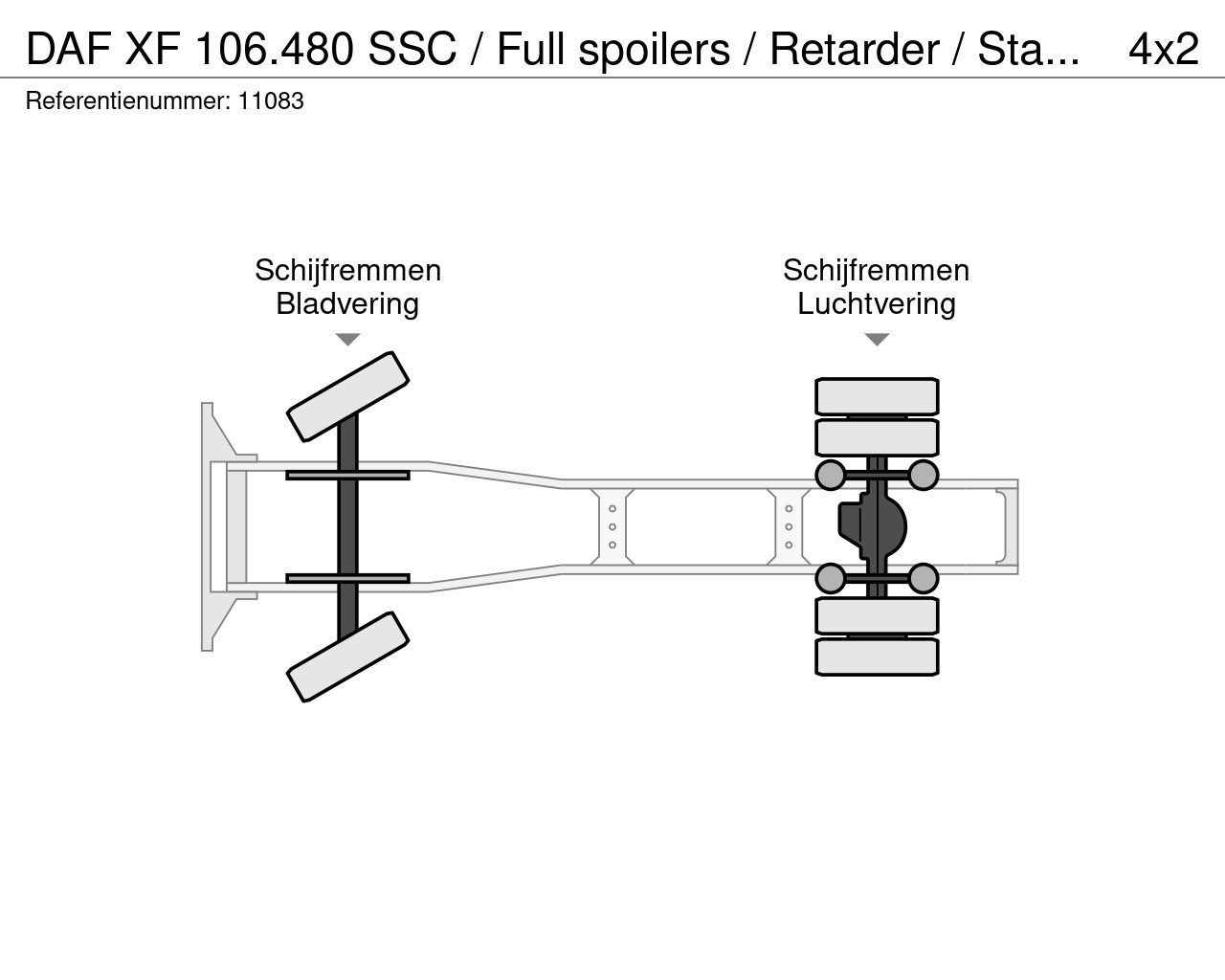 DAF XF 106.480 SSC / Full spoilers / Retarder / Sta... 4x2
Referentienummer: 11083

Schijfremmen
Bladvering

Schijfremmen
Luchtvering