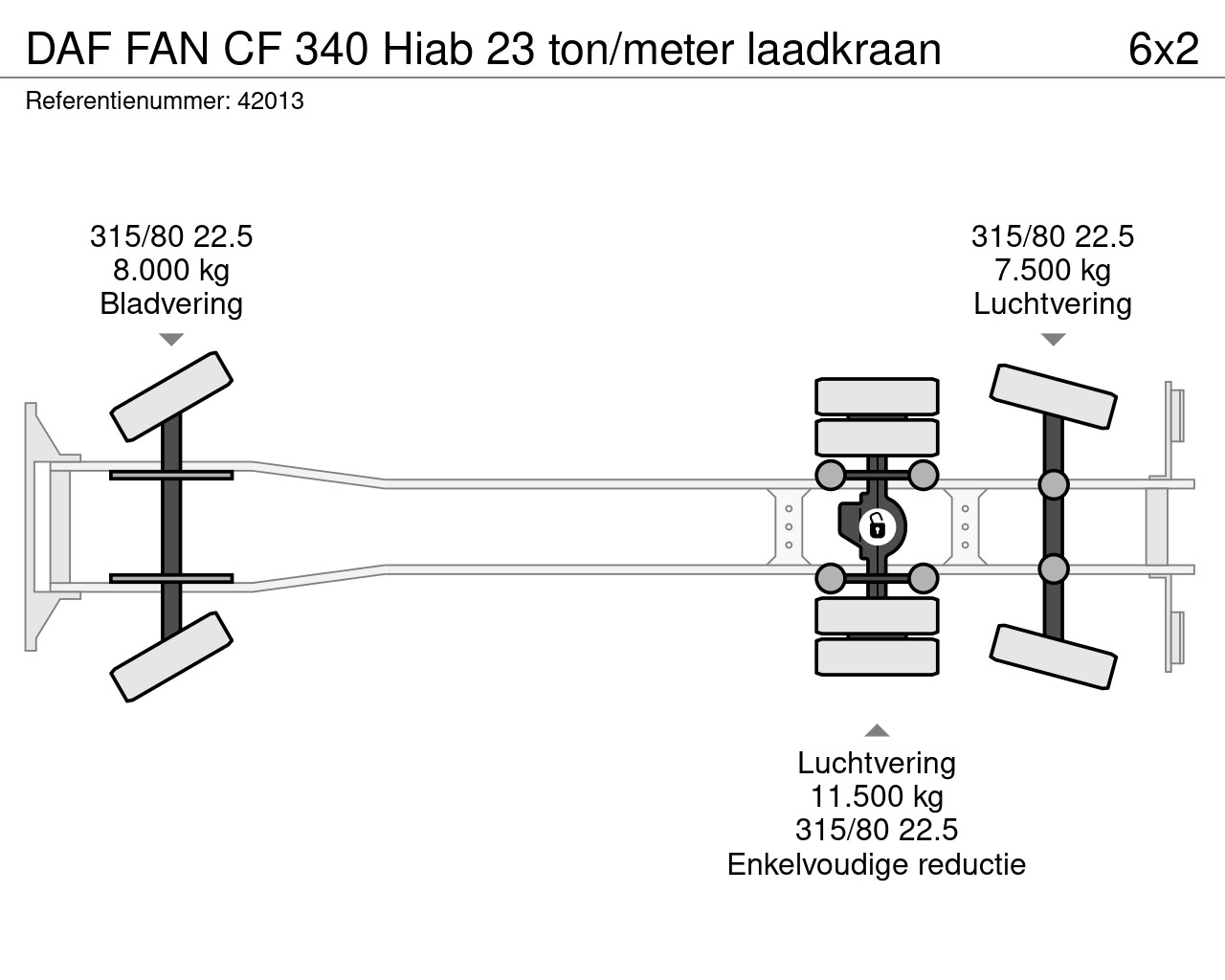 DAF FAN CF 340 Hiab 23 ton/meter laadkraan

6x2

Referentienummer: 42013

315/80 22.5
8.000 kg
Bladvering

315/80 22.5
7.500 kg
Luchtvering

Luchtvering
11.500 kg
315/80 22.5
Enkelvoudige reductie