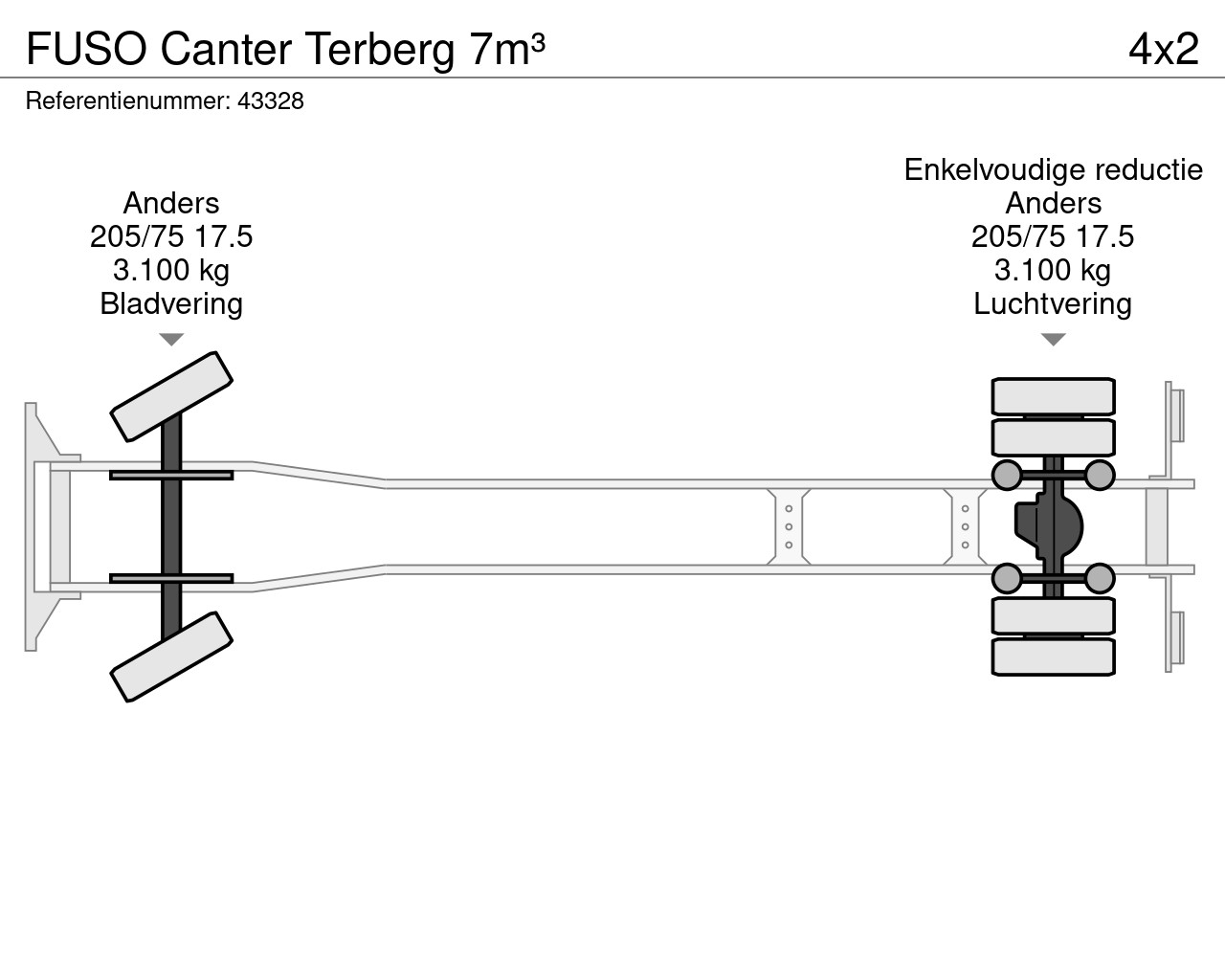 FUSO Canter Terberg 7m³

4x2

Referentienummer: 43328

Anders
205/75 17.5
3.100 kg
Bladvering

Enkelvoudige reductie
Anders
205/75 17.5
3.100 kg
Luchtvering