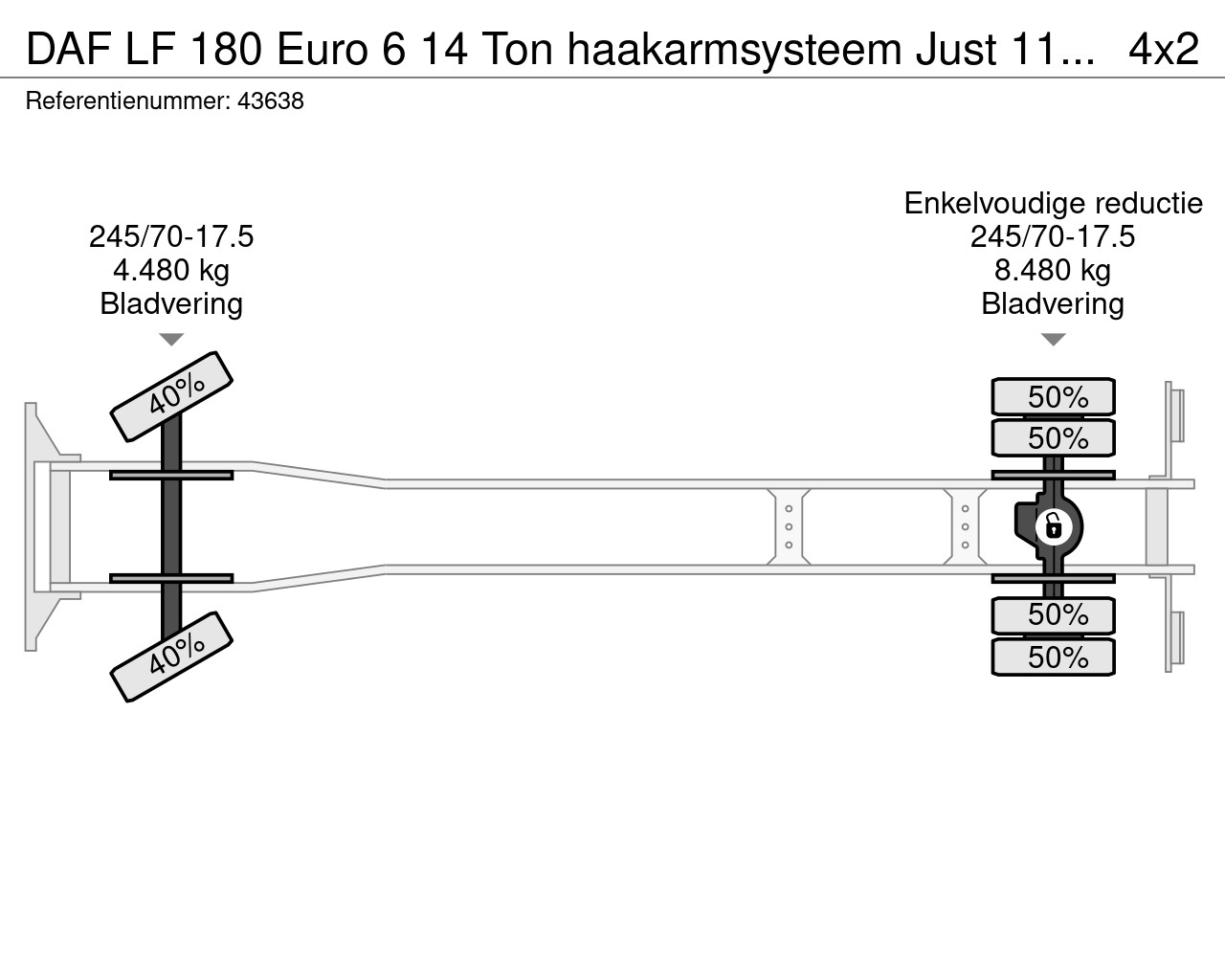 DAF LF 180 Euro 6 14 Ton haakarmsysteem Just 11... 4x2
Referentienummer: 43638

245/70-17.5
4.480 kg
Bladvering

Enkelvoudige reductie
245/70-17.5
8.480 kg
Bladvering

40%
40%
50%
50%
50%
50%