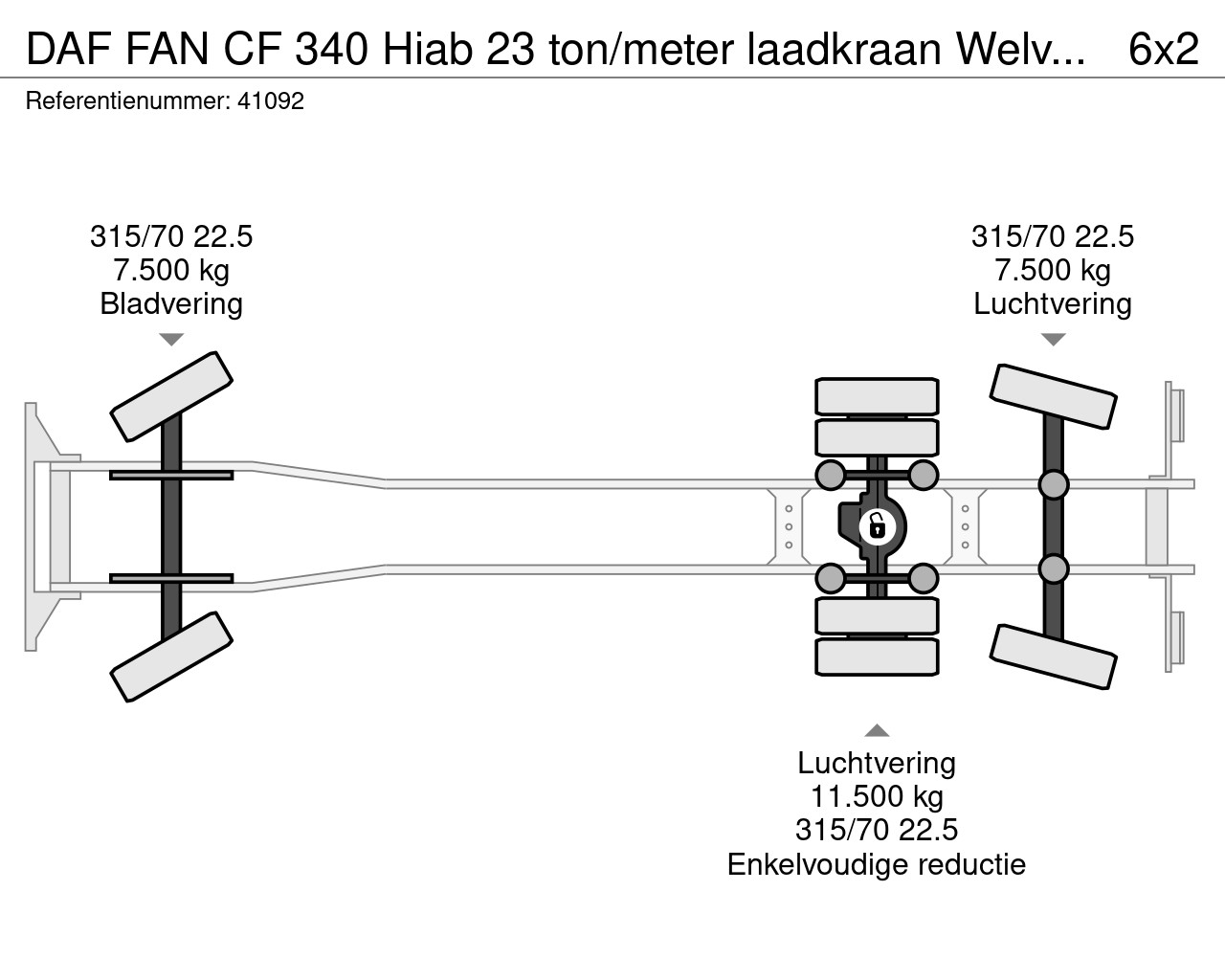 DAF FAN CF 340 Hiab 23 ton/meter laadkraan Welv... 6x2
Referentienummer: 41092

315/70 22.5
7.500 kg
Bladvering

315/70 22.5
7.500 kg
Luchtvering

Luchtvering
11.500 kg
315/70 22.5
Enkelvoudige reductie