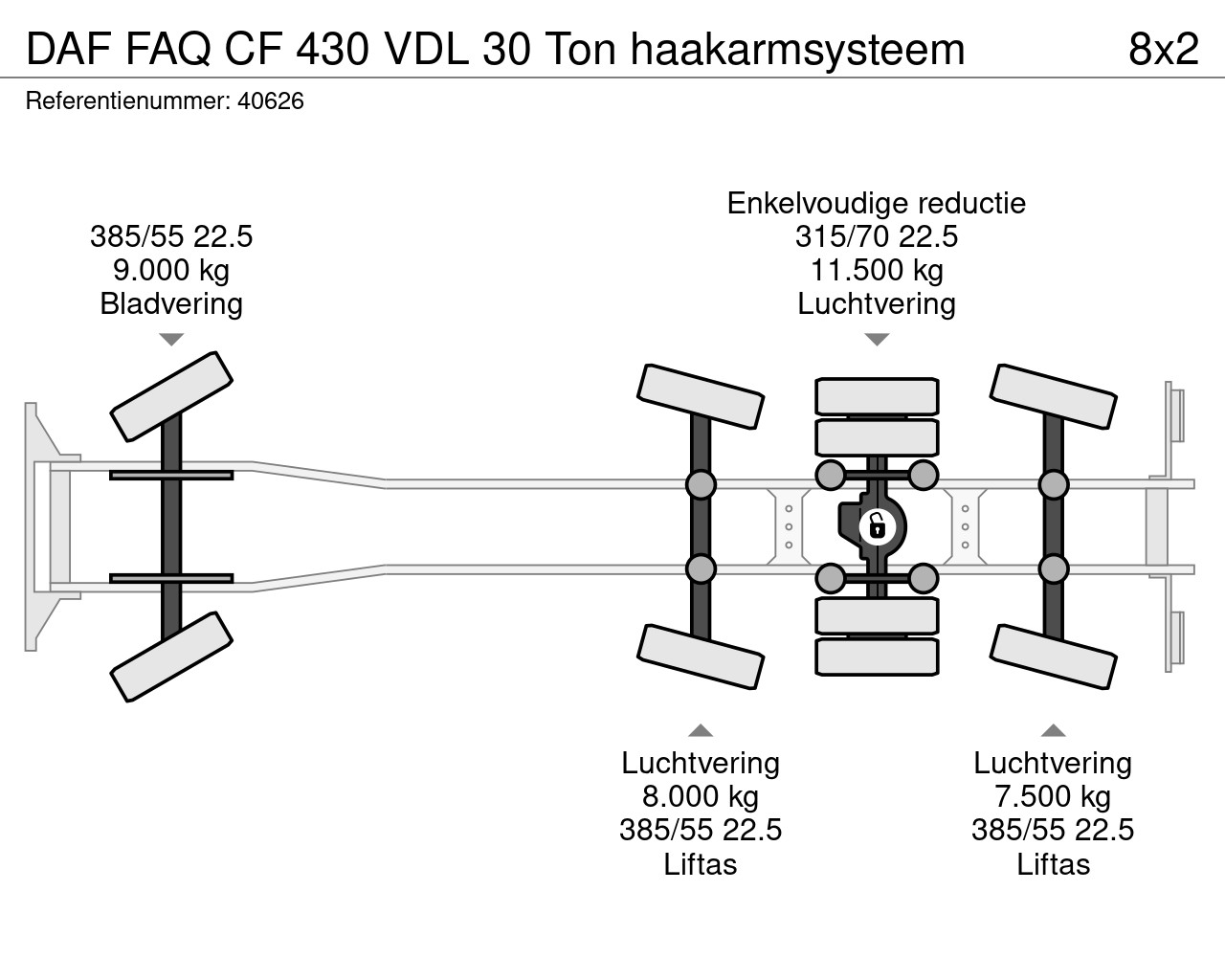 DAF FAQ CF 430 VDL 30 Ton haakarmsysteem 8x2
Referentienummer: 40626

385/55 22.5
9.000 kg
Bladvering

Enkelvoudige reductie
315/70 22.5
11.500 kg
Luchtvering

Luchtvering
8.000 kg
385/55 22.5
Liftas

Luchtvering
7.500 kg
385/55 22.5
Liftas